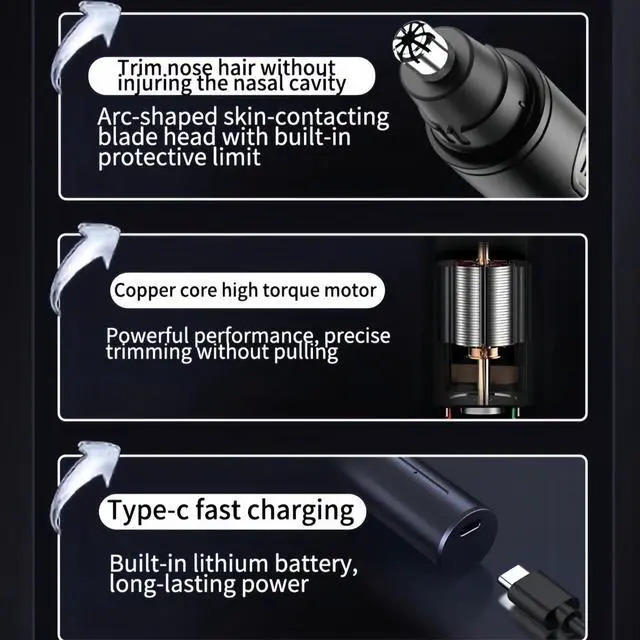 Trim nose hair without injuring the nasal cavity

Arc-shaped skin-contacting blade head with built-in protective limit

Copper core high torque motor

Powerful performance, precise trimming without pulling

Type-c fast charging

Built-in lithium battery, long-lasting power