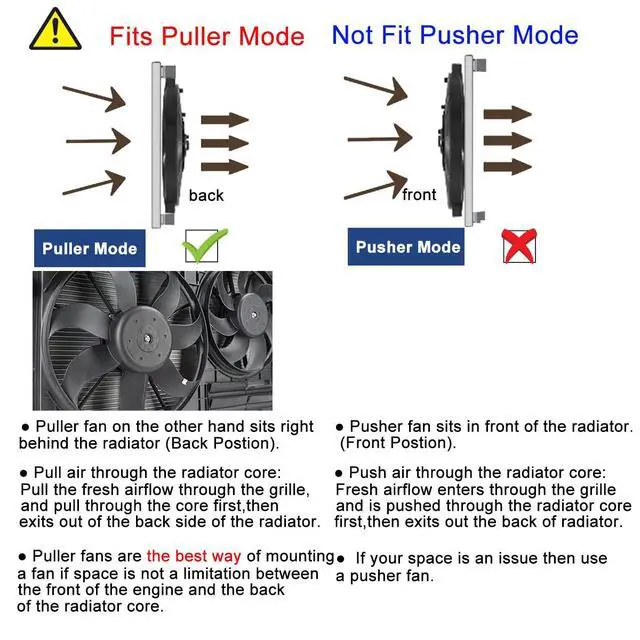 Fits Puller Mode

back

Puller Mode

● Puller fan on the other hand sits right behind the radiator (Back Postion).

● Pull air through the radiator core: Pull the fresh airflow through the grille, and pull through the core first,then exits out of the back side of the radiator.

● Puller fans are the best way of mounting a fan if space is not a limitation between the front of the engine and the back of the radiator core.

Not Fit Pusher Mode

front

Pusher Mode

● Pusher fan sits in front of the radiator. (Front Postion).

● Push air through the radiator core: Fresh airflow enters through the grille and is pushed through the radiator core first,then exits out the back of radiator.

● If your space is an issue then use a pusher fan.