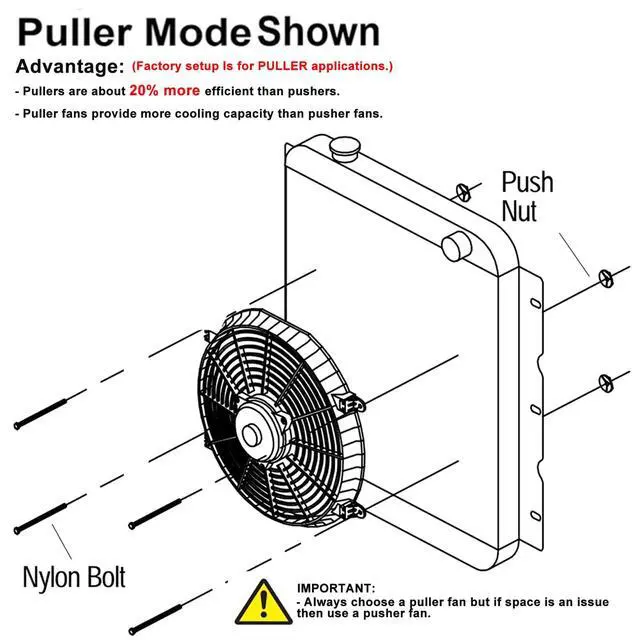 Puller Mode Shown

Advantage: (Factory setup Is for PULLER applications.)

- Pullers are about 20% more efficient than pushers.

- Puller fans provide more cooling capacity than pusher fans.

Push Nut

Nylon Bolt

IMPORTANT:
- Always choose a puller fan but if space is an issue then use a pusher fan.