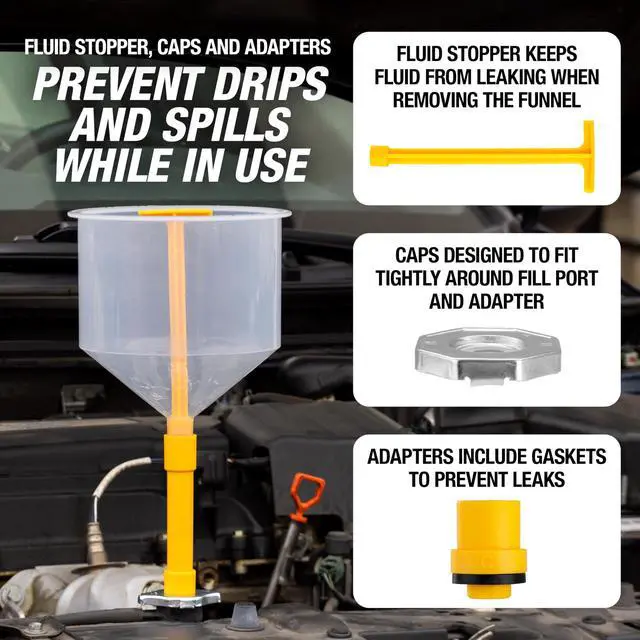 FLUID STOPPER, CAPS AND ADAPTERS

PREVENT DRIPS AND SPILLS WHILE IN USE

FLUID STOPPER KEEPS FLUID FROM LEAKING WHEN REMOVING THE FUNNEL

CAPS DESIGNED TO FIT TIGHTLY AROUND FILL PORT AND ADAPTER

ADAPTERS INCLUDE GASKETS TO PREVENT LEAKS