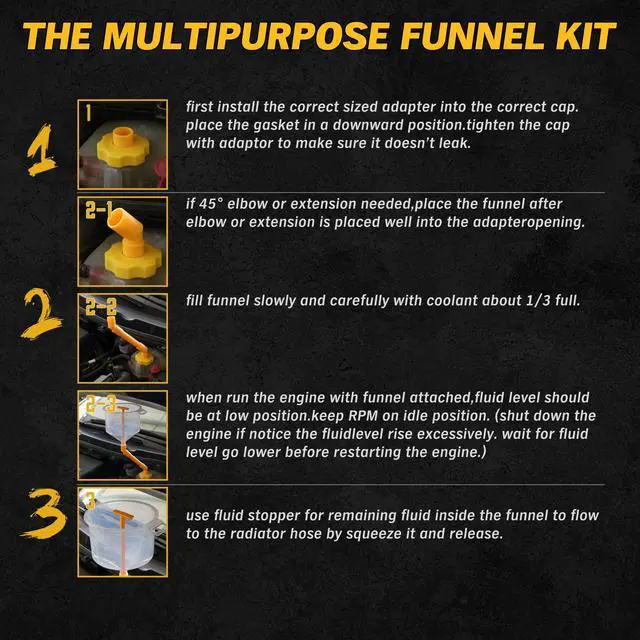 THE MULTIPURPOSE FUNNEL KIT

1

1

first install the correct sized adapter into the correct cap. place the gasket in a downward position.tighten the cap with adaptor to make sure it doesn't leak.

2-1

if 45° elbow or extension needed,place the funnel after elbow or extension is placed well into the adapteropening.

2

2-2

fill funnel slowly and carefully with coolant about 1/3 full.

2-3

when run the engine with funnel attached,fluid level should be at low position.keep RPM on idle position. (shut down the engine if notice the fluidlevel rise excessively. wait for fluid level go lower before restarting the engine.)

3

3

use fluid stopper for remaining fluid inside the funnel to flow to the radiator hose by squeeze it and release.