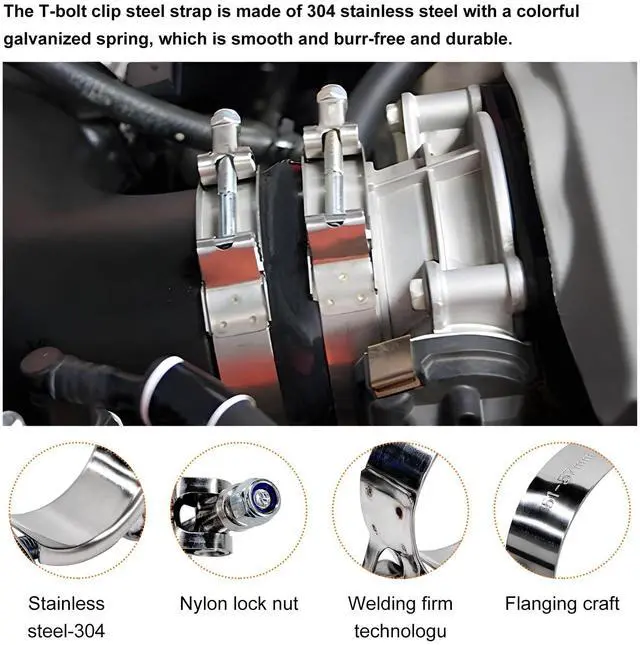 The T-bolt clip steel strap is made of 304 stainless steel with a colorful galvanized spring, which is smooth and burr-free and durable.

51-57mm

Stainless steel-304

Nylon lock nut

Welding firm technologu

Flanging craft