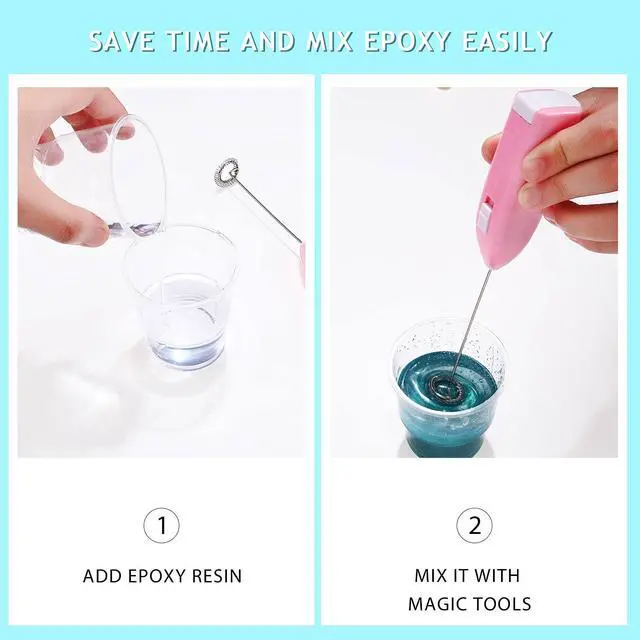 SAVE TIME AND MIX EPOXY EASILY

1

ADD EPOXY RESIN

2

MIX IT WITH MAGIC TOOLS