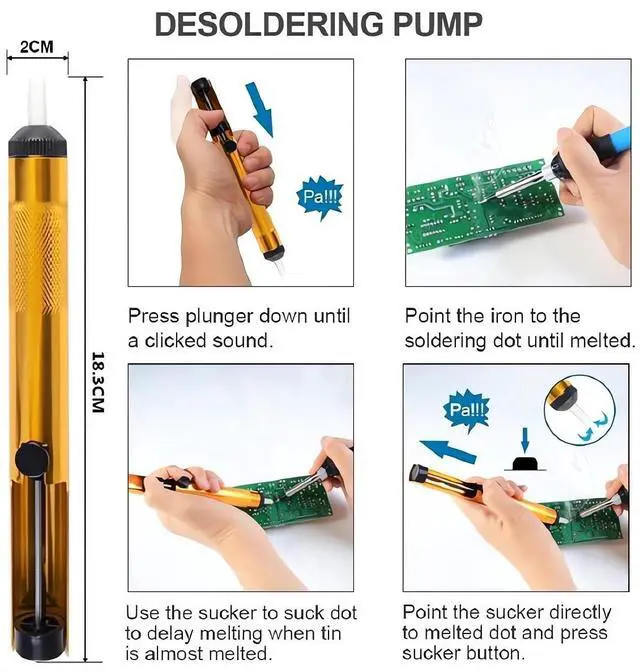 DESOLDERING PUMP

2CM

18.3CM

Pa!!!

Press plunger down until a clicked sound.

Point the iron to the soldering dot until melted.

Pa!!!

Use the sucker to suck dot to delay melting when tin is almost melted.

Point the sucker directly to melted dot and press sucker button.