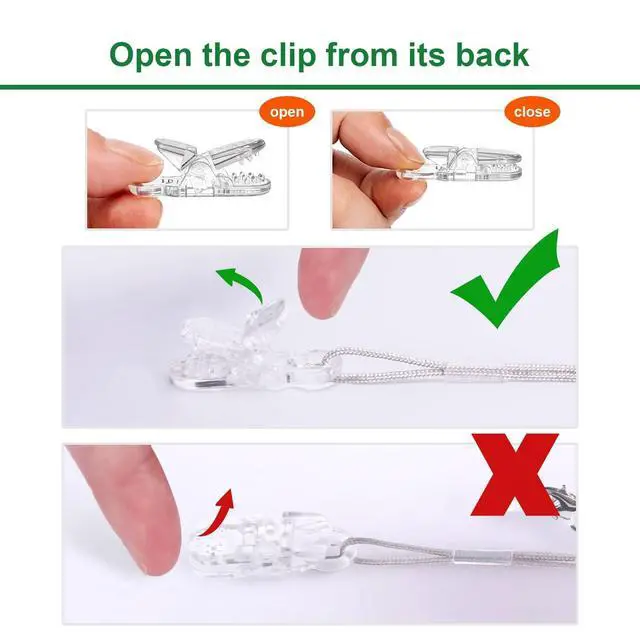 Open the clip from its back

open

close