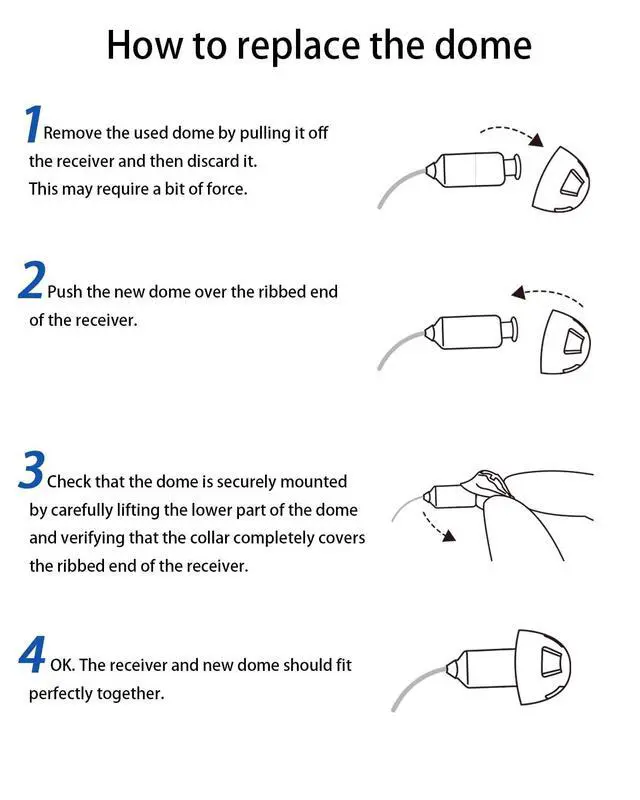 How to replace the dome

1 Remove the used dome by pulling it off the receiver and then discard it. This may require a bit of force.

2 Push the new dome over the ribbed end of the receiver.

3 Check that the dome is securely mounted by carefully lifting the lower part of the dome and verifying that the collar completely covers the ribbed end of the receiver.

4 OK. The receiver and new dome should fit perfectly together.