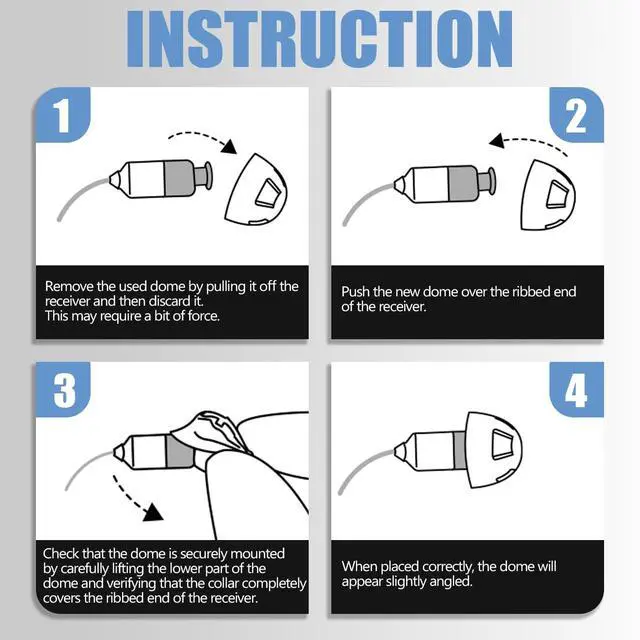 INSTRUCTION

1

Remove the used dome by pulling it off the receiver and then discard it.
This may require a bit of force.

2

Push the new dome over the ribbed end of the receiver.

3

Check that the dome is securely mounted by carefully lifting the lower part of the dome and verifying that the collar completely covers the ribbed end of the receiver.

4

When placed correctly, the dome will appear slightly angled.