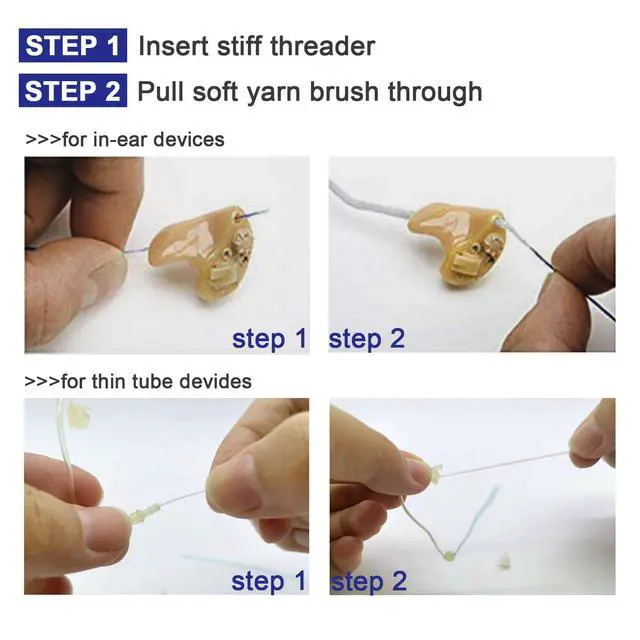 STEP 1 Insert stiff threader

STEP 2 Pull soft yarn brush through

>>>for in-ear devices

step 1

step 2

>>>for thin tube devides

step 1

step 2