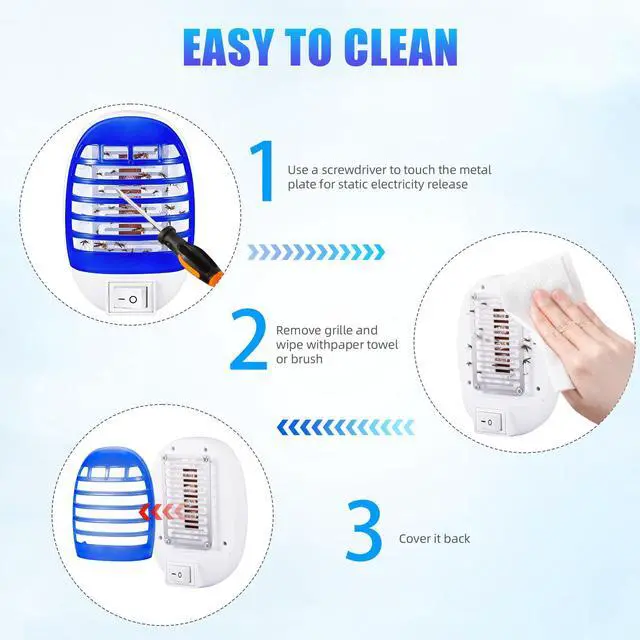 EASY TO CLEAN

1 Use a screwdriver to touch the metal plate for static electricity release

2 Remove grille and wipe withpaper towel or brush

3 Cover it back