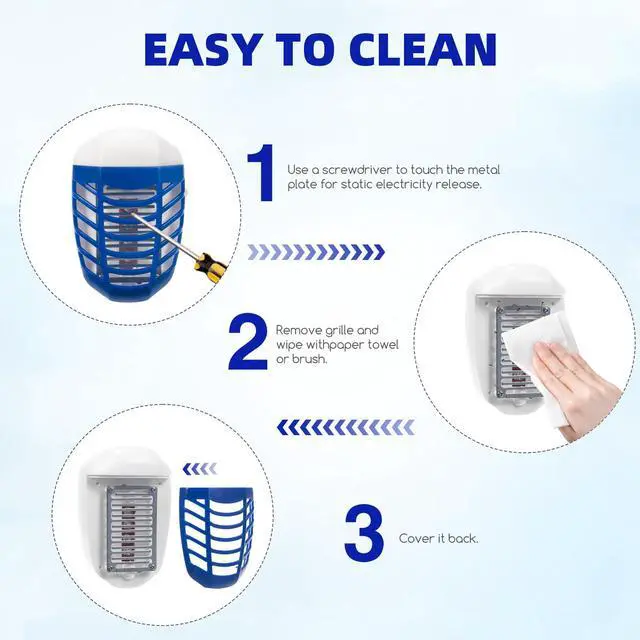 EASY TO CLEAN

1 Use a screwdriver to touch the metal plate for static electricity release.

2 Remove grille and wipe withpaper towel or brush.

3 Cover it back.