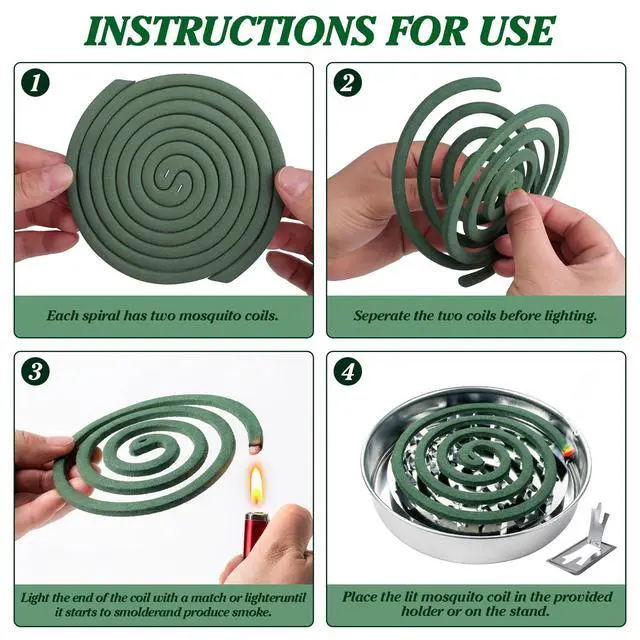 INSTRUCTIONS FOR USE

1

Each spiral has two mosquito coils.

2

Seperate the two coils before lighting.

3

Light the end of the coil with a match or lighteruntil it starts to smolderand produce smoke.

4

Place the lit mosquito coil in the provided holder or on the stand.