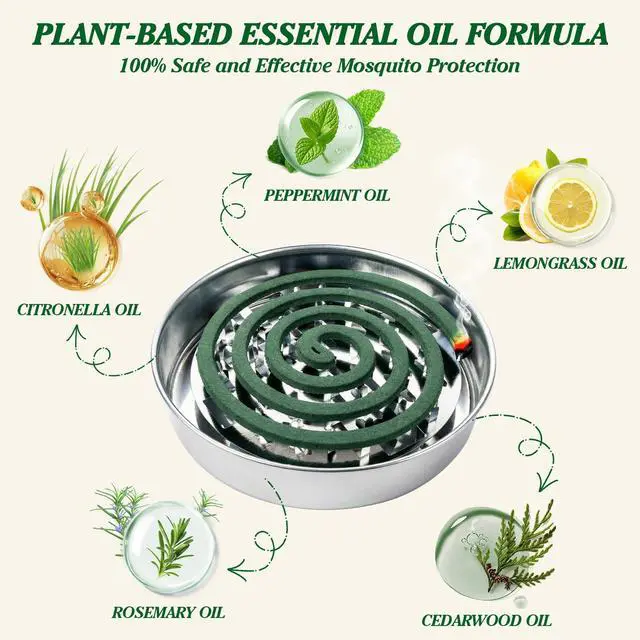 PLANT-BASED ESSENTIAL OIL FORMULA
100% Safe and Effective Mosquito Protection

PEPPERMINT OIL

LEMONGRASS OIL

CITRONELLA OIL

ROSEMARY OIL

CEDARWOOD OIL