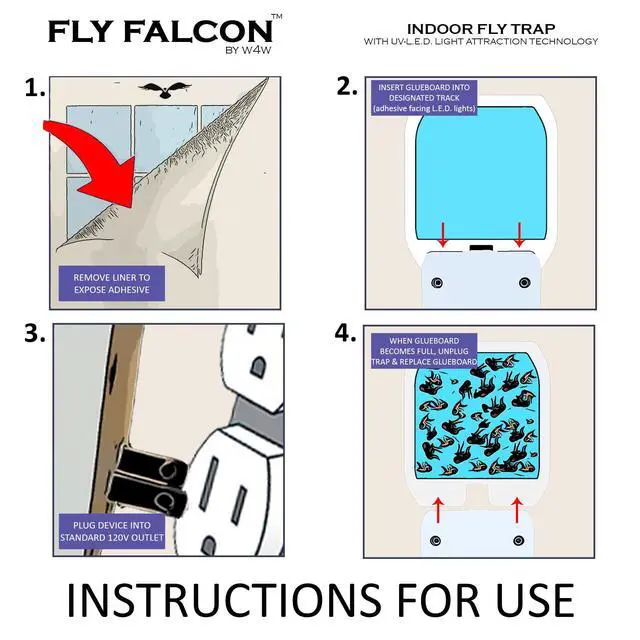 FLY FALCON™
BY W4W

INDOOR FLY TRAP
WITH UV-L.E.D. LIGHT ATTRACTION TECHNOLOGY

1.
REMOVE LINER TO EXPOSE ADHESIVE

2.
INSERT GLUEBOARD INTO DESIGNATED TRACK (adhesive facing L.E.D. lights)

3.
PLUG DEVICE INTO STANDARD 120V OUTLET

4.
WHEN GLUEBOARD BECOMES FULL, UNPLUG TRAP & REPLACE GLUEBOARD

INSTRUCTIONS FOR USE