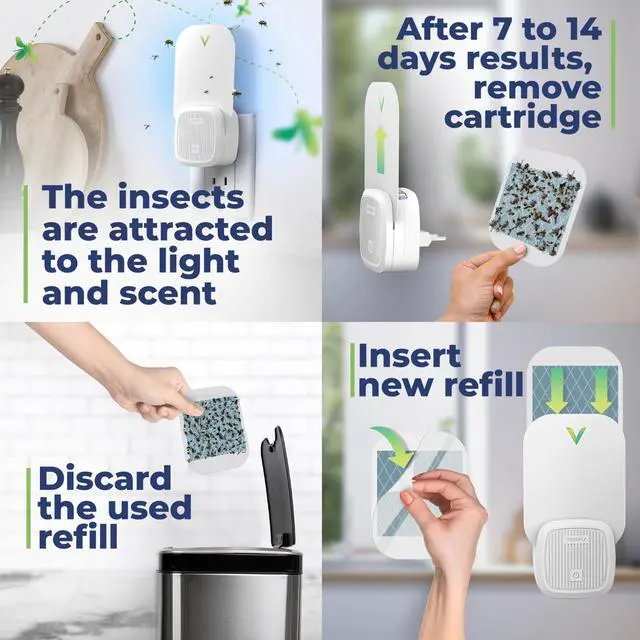 The insects are attracted to the light and scent

After 7 to 14 days results, remove cartridge

Discard the used refill

Insert new refill