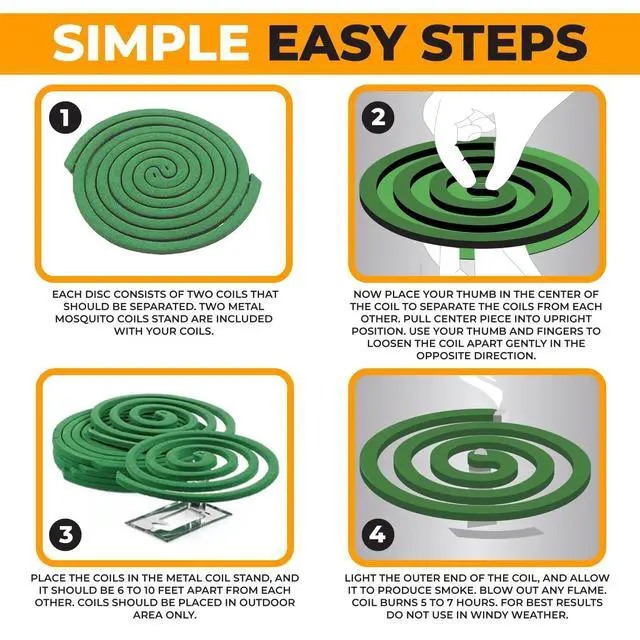 SIMPLE EASY STEPS

1

EACH DISC CONSISTS OF TWO COILS THAT SHOULD BE SEPARATED. TWO METAL MOSQUITO COILS STAND ARE INCLUDED WITH YOUR COILS.

2

NOW PLACE YOUR THUMB IN THE CENTER OF THE COIL TO SEPARATE THE COILS FROM EACH OTHER. PULL CENTER PIECE INTO UPRIGHT POSITION. USE YOUR THUMB AND FINGERS TO LOOSEN THE COIL APART GENTLY IN THE OPPOSITE DIRECTION.

3

PLACE THE COILS IN THE METAL COIL STAND, AND IT SHOULD BE 6 TO 10 FEET APART FROM EACH OTHER. COILS SHOULD BE PLACED IN OUTDOOR AREA ONLY.

4

LIGHT THE OUTER END OF THE COIL, AND ALLOW IT TO PRODUCE SMOKE. BLOW OUT ANY FLAME. COIL BURNS 5 TO 7 HOURS. FOR BEST RESULTS DO NOT USE IN WINDY WEATHER.