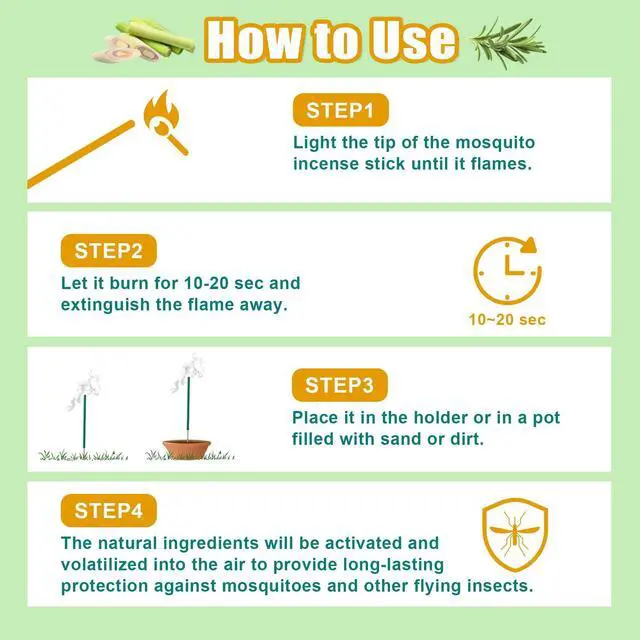 How to Use

STEP1
Light the tip of the mosquito incense stick until it flames.

STEP2
Let it burn for 10-20 sec and extinguish the flame away.

10~20 sec

STEP3
Place it in the holder or in a pot filled with sand or dirt.

STEP4
The natural ingredients will be activated and volatilized into the air to provide long-lasting protection against mosquitoes and other flying insects.