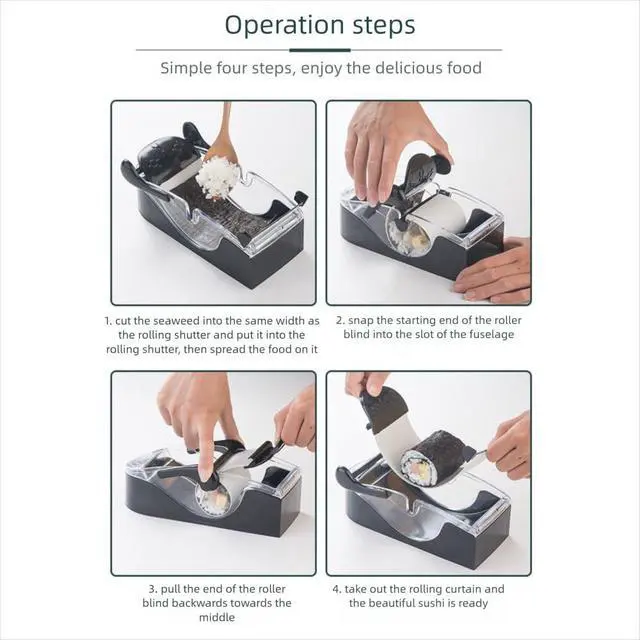 Operation steps

Simple four steps, enjoy the delicious food

1. cut the seaweed into the same width as the rolling shutter and put it into the rolling shutter, then spread the food on it

2. snap the starting end of the roller blind into the slot of the fuselage

3. pull the end of the roller blind backwards towards the middle

4. take out the rolling curtain and the beautiful sushi is ready