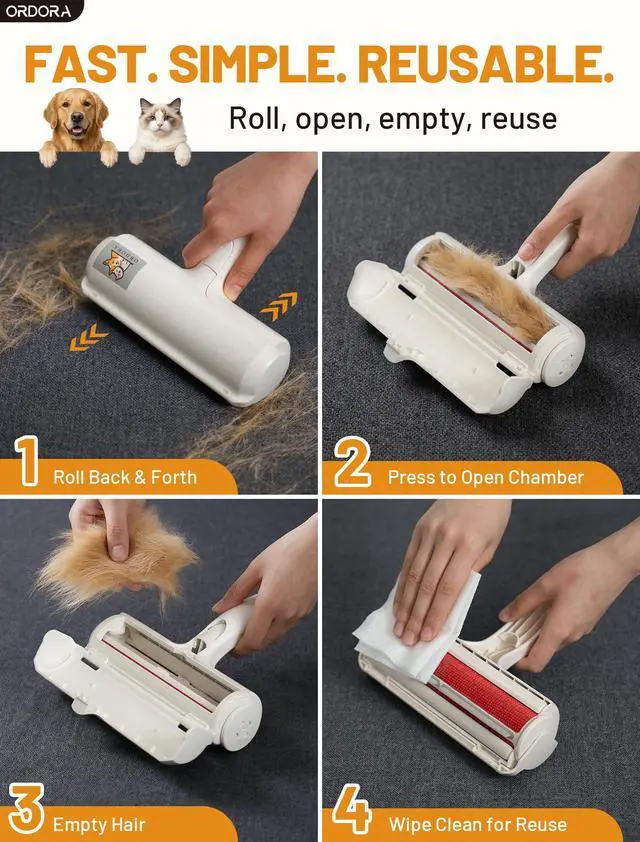 ORDORA

FAST. SIMPLE. REUSABLE.

Roll, open, empty, reuse

1 Roll Back & Forth

2 Press to Open Chamber

3 Empty Hair

4 Wipe Clean for Reuse