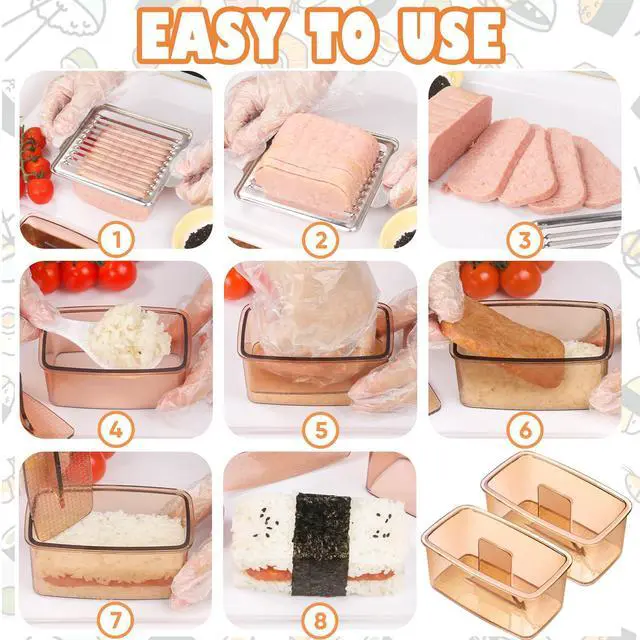 EASY TO USE

1

2

3

4

5

6

7

8