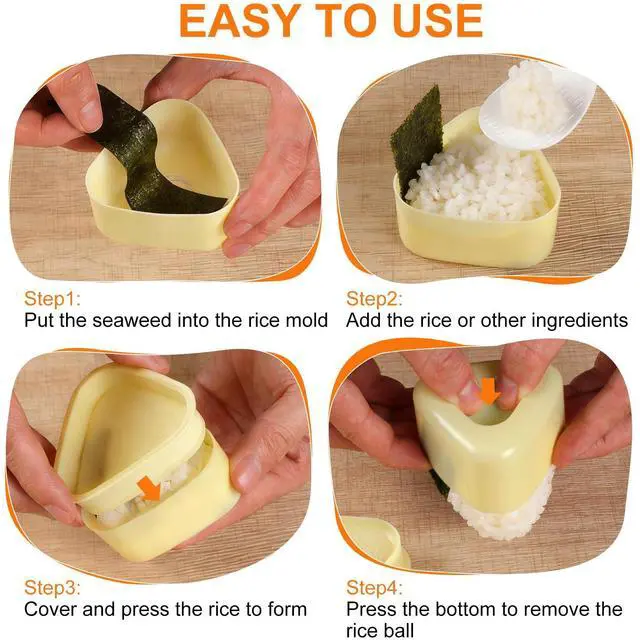 EASY TO USE

Step1:
Put the seaweed into the rice mold

Step2:
Add the rice or other ingredients

Step3:
Cover and press the rice to form

Step4:
Press the bottom to remove the rice ball