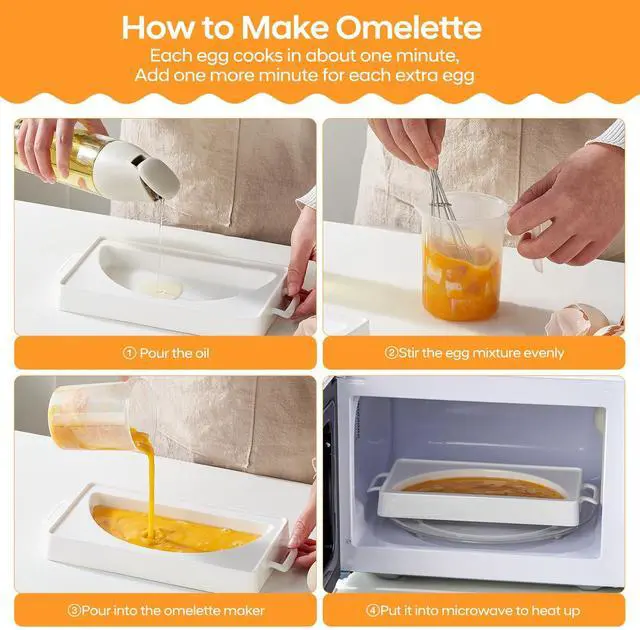 How to Make Omelette
Each egg cooks in about one minute,
Add one more minute for each extra egg

① Pour the oil

②Stir the egg mixture evenly

③Pour into the omelette maker

④Put it into microwave to heat up