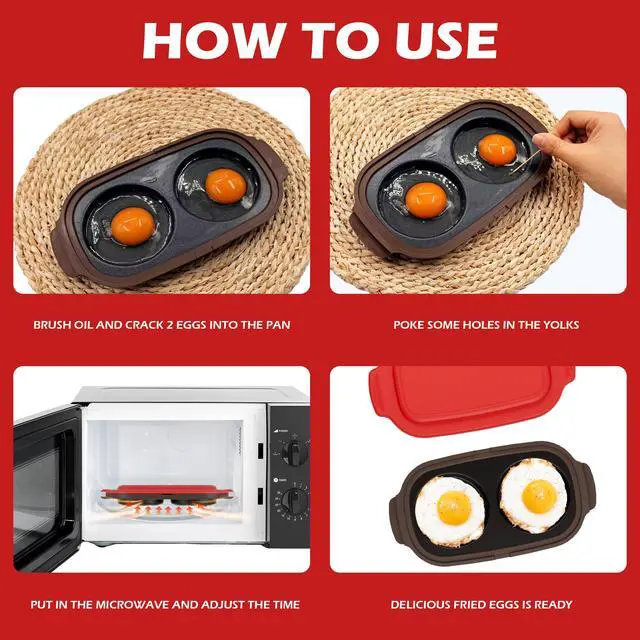 HOW TO USE

BRUSH OIL AND CRACK 2 EGGS INTO THE PAN

POKE SOME HOLES IN THE YOLKS

PUT IN THE MICROWAVE AND ADJUST THE TIME

DELICIOUS FRIED EGGS IS READY