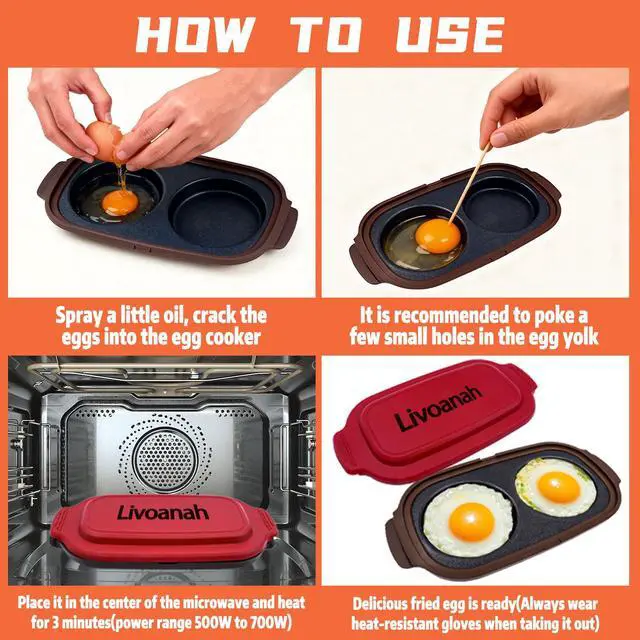 HOW TO USE

Spray a little oil, crack the eggs into the egg cooker

It is recommended to poke a few small holes in the egg yolk

Livoanah

Livoanah

Place it in the center of the microwave and heat for 3 minutes(power range 500W to 700W)

Delicious fried egg is ready(Always wear heat-resistant gloves when taking it out)