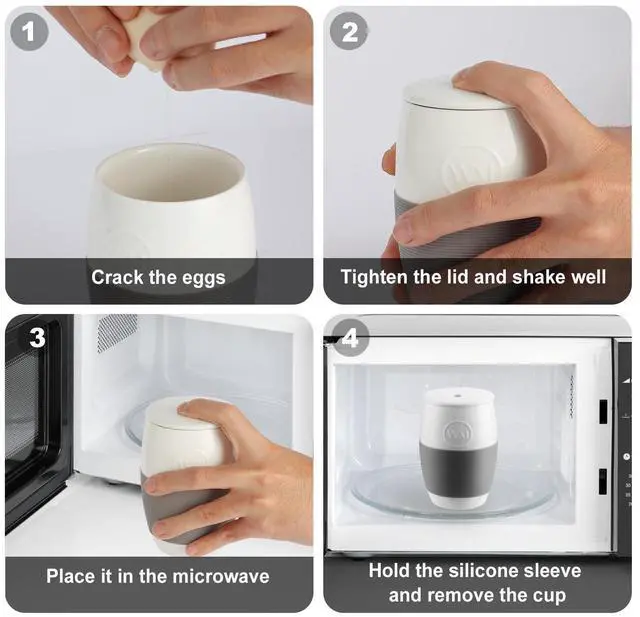 1

Crack the eggs

2

Tighten the lid and shake well

3

Place it in the microwave

4

Hold the silicone sleeve and remove the cup