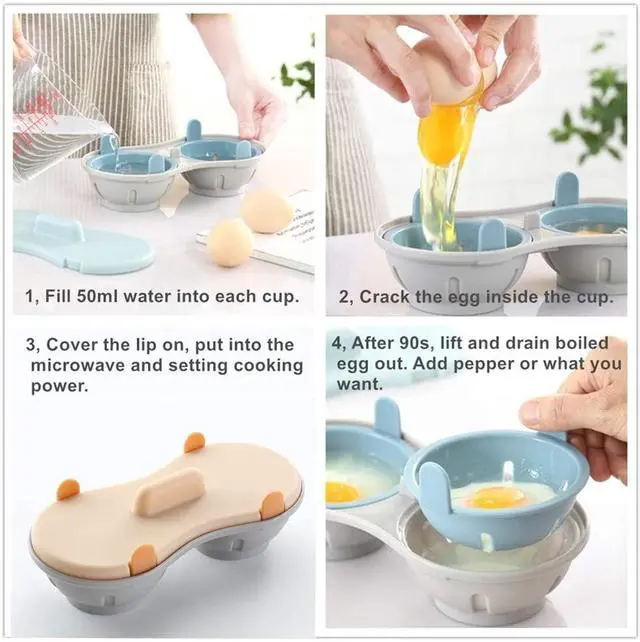 1, Fill 50ml water into each cup.

2, Crack the egg inside the cup.

3, Cover the lip on, put into the microwave and setting cooking power.

4, After 90s, lift and drain boiled egg out. Add pepper or what you want.