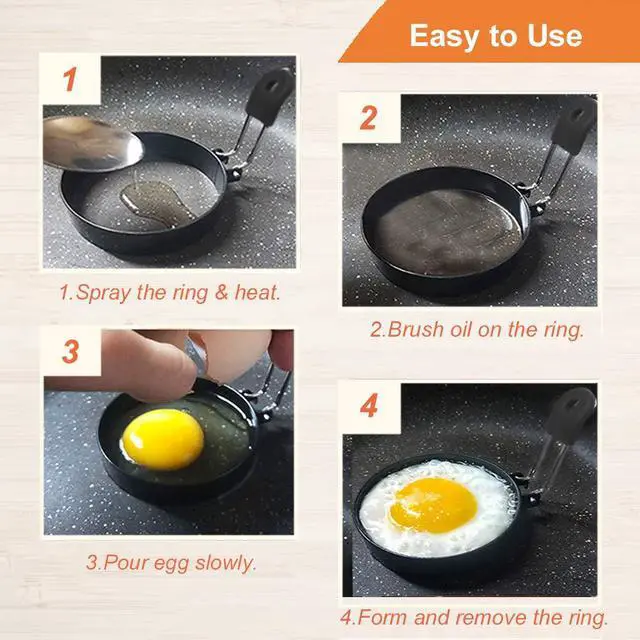 Easy to Use

1

1.Spray the ring & heat.

2

2.Brush oil on the ring.

3

3.Pour egg slowly.

4

4.Form and remove the ring.