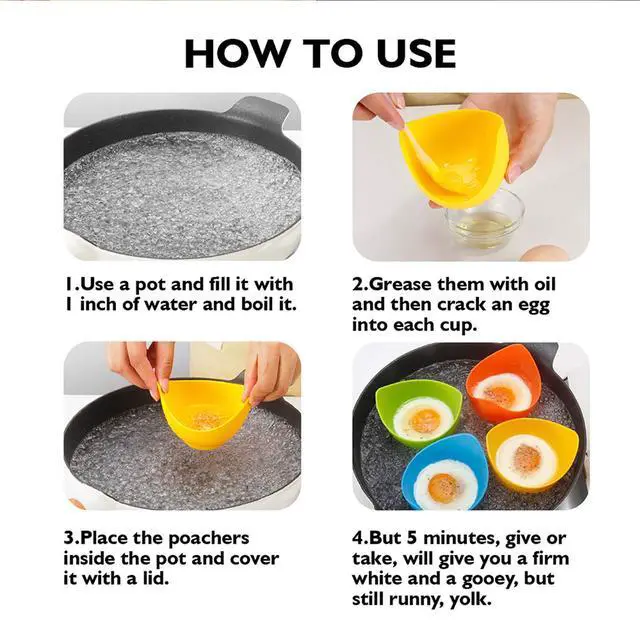 HOW TO USE

1.Use a pot and fill it with 1 inch of water and boil it.

2.Grease them with oil and then crack an egg into each cup.

3.Place the poachers inside the pot and cover it with a lid.

4.But 5 minutes, give or take, will give you a firm white and a gooey, but still runny, yolk.