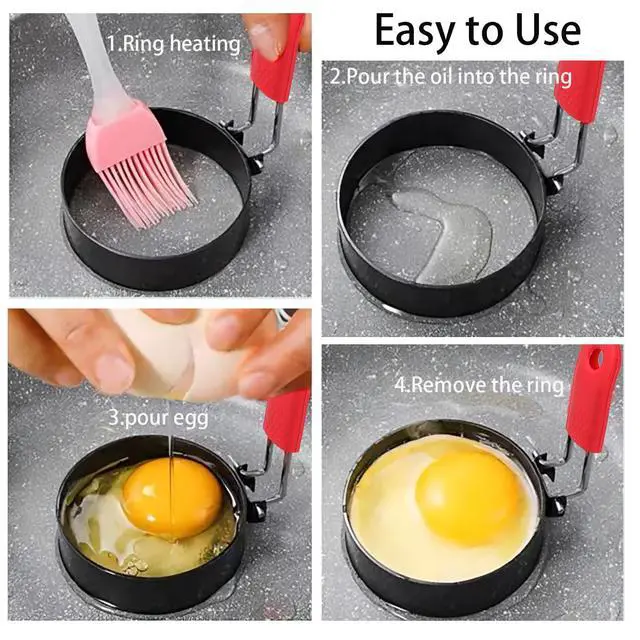 Easy to Use

1.Ring heating

2.Pour the oil into the ring

3.pour egg

4.Remove the ring