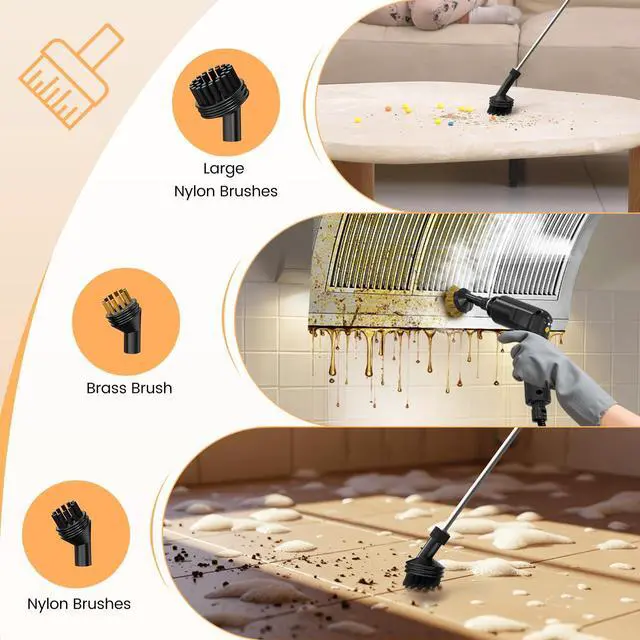 Large
Nylon Brushes

Brass Brush

Nylon Brushes