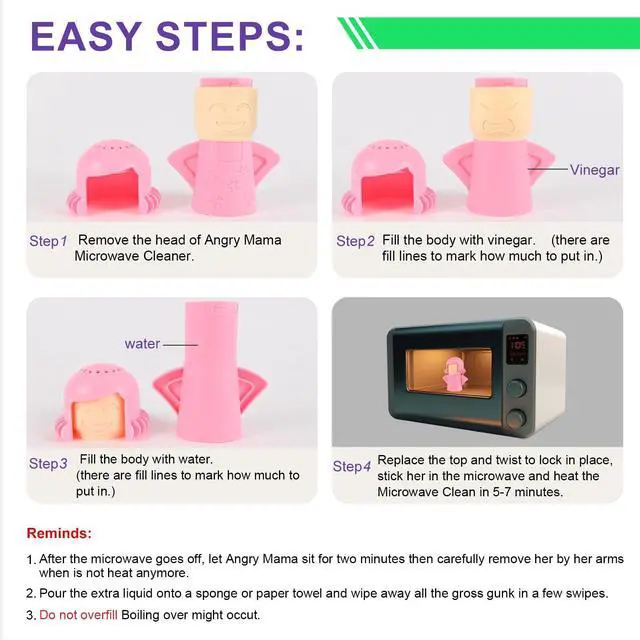 EASY STEPS:

Step1 Remove the head of Angry Mama Microwave Cleaner.

Vinegar

Step2 Fill the body with vinegar. (there are fill lines to mark how much to put in.)

water

Step3 Fill the body with water. (there are fill lines to mark how much to put in.)

Step4 Replace the top and twist to lock in place, stick her in the microwave and heat the Microwave Clean in 5-7 minutes.

Reminds:

1. After the microwave goes off, let Angry Mama sit for two minutes then carefully remove her by her arms when is not heat anymore.

2. Pour the extra liquid onto a sponge or paper towel and wipe away all the gross gunk in a few swipes.

3. Do not overfill Boiling over might occut.