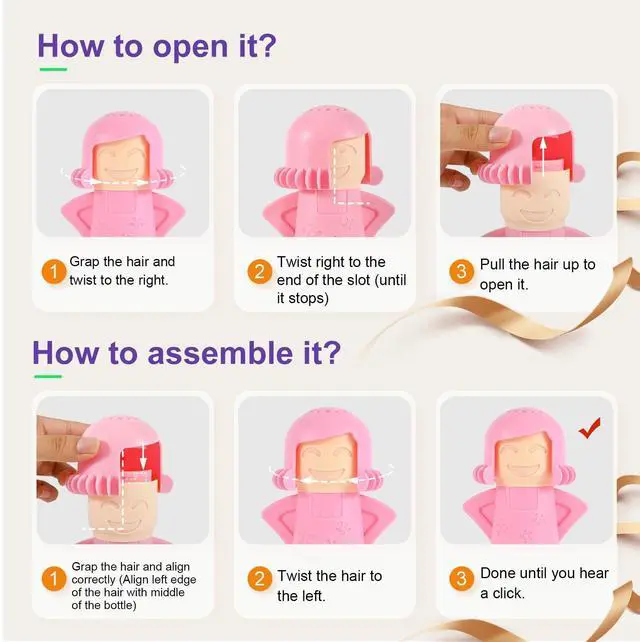 How to open it?

1 Grap the hair and twist to the right.

2 Twist right to the end of the slot (until it stops)

3 Pull the hair up to open it.

How to assemble it?

1 Grap the hair and align correctly (Align left edge of the hair with middle of the bottle)

2 Twist the hair to the left.

3 Done until you hear a click.