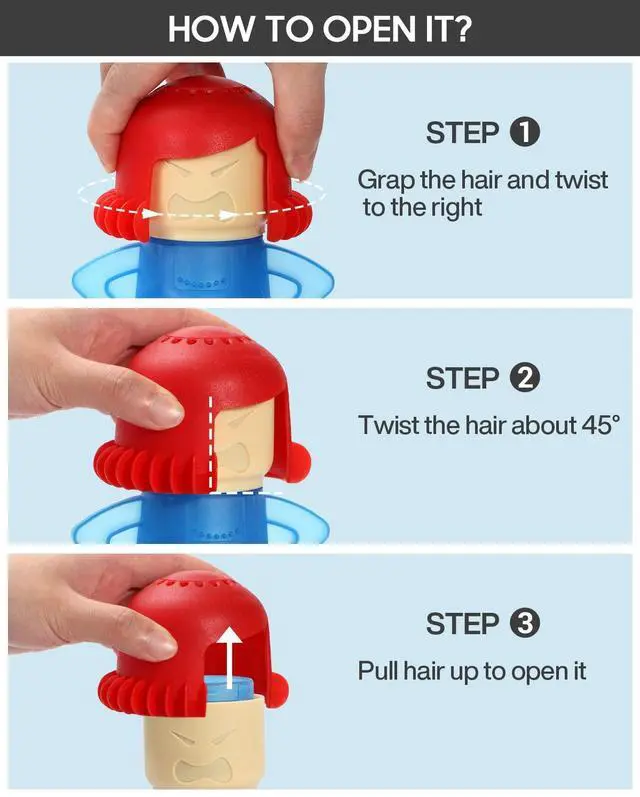 HOW TO OPEN IT?

STEP 1
Grap the hair and twist to the right

STEP 2
Twist the hair about 45°

STEP 3
Pull hair up to open it