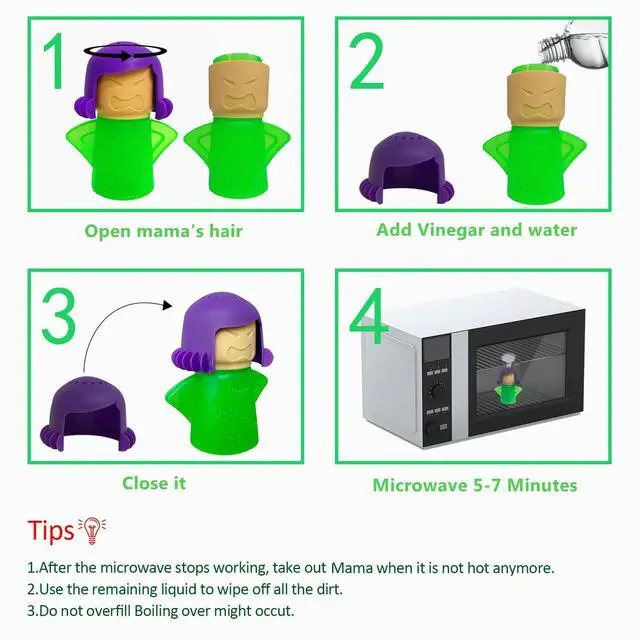 1

Open mama's hair

2

Add Vinegar and water

3

Close it

4

Microwave 5-7 Minutes

Tips

1.After the microwave stops working, take out Mama when it is not hot anymore.
2.Use the remaining liquid to wipe off all the dirt.
3.Do not overfill Boiling over might occut.