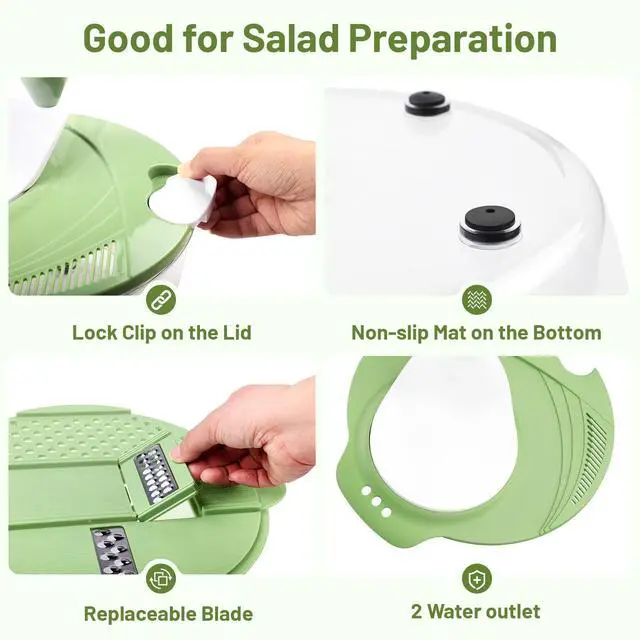 Good for Salad Preparation

Lock Clip on the Lid

Non-slip Mat on the Bottom

Replaceable Blade

2 Water outlet