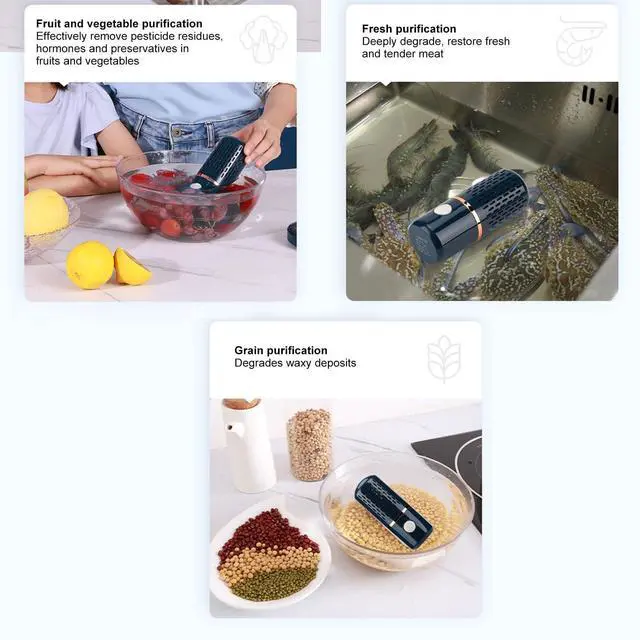 Fruit and vegetable purification
Effectively remove pesticide residues, hormones and preservatives in fruits and vegetables

Fresh purification
Deeply degrade, restore fresh and tender meat

Grain purification
Degrades waxy deposits