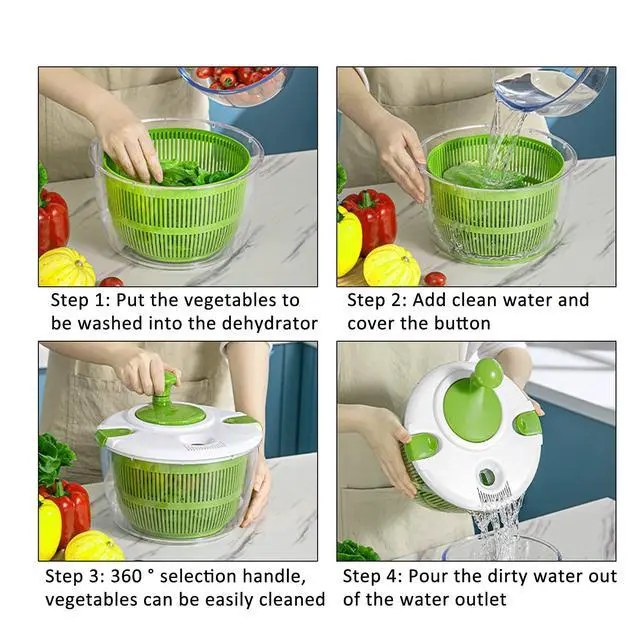 Step 1: Put the vegetables to be washed into the dehydrator

Step 2: Add clean water and cover the button

Step 3: 360 ° selection handle, vegetables can be easily cleaned

Step 4: Pour the dirty water out of the water outlet