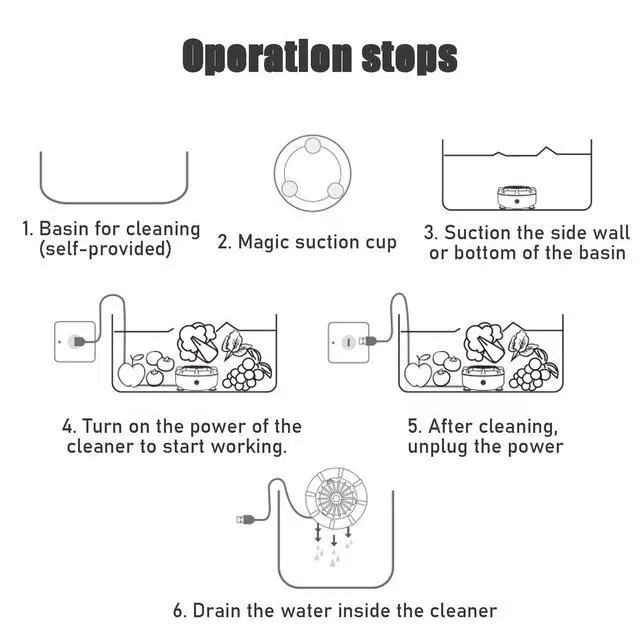 Operation steps

1. Basin for cleaning (self-provided)

2. Magic suction cup

3. Suction the side wall or bottom of the basin

4. Turn on the power of the cleaner to start working.

5. After cleaning, unplug the power

6. Drain the water inside the cleaner