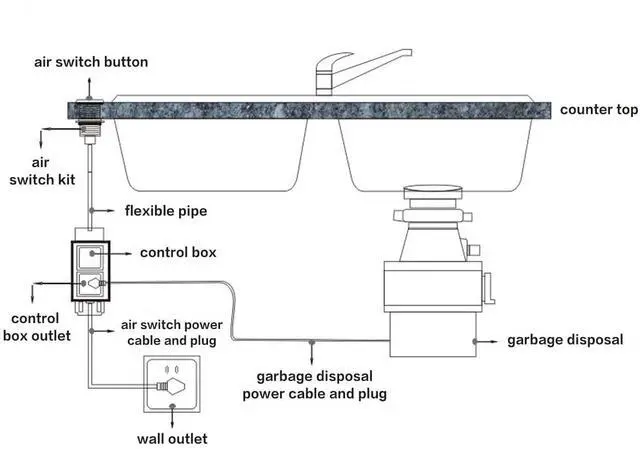 air switch button

counter top

air switch kit

flexible pipe

control box

control box outlet

air switch power cable and plug

garbage disposal

garbage disposal power cable and plug

wall outlet