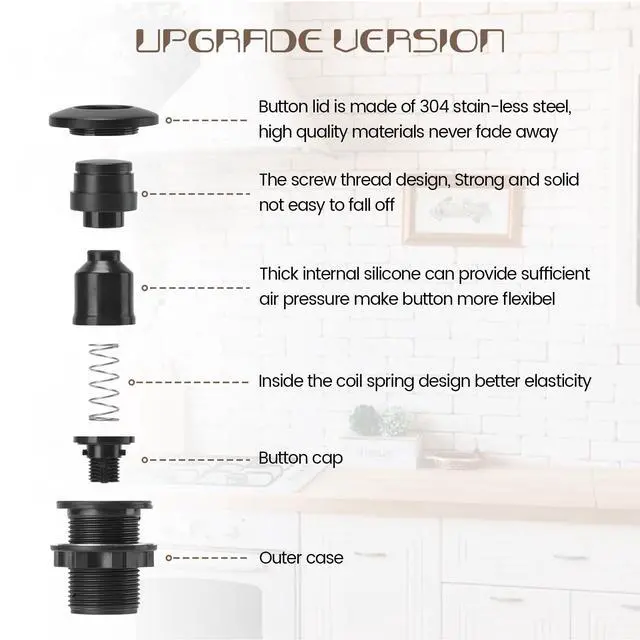 UPGRADE VERSION

Button lid is made of 304 stain-less steel, high quality materials never fade away

The screw thread design, Strong and solid not easy to fall off

Thick internal silicone can provide sufficient air pressure make button more flexibel

Inside the coil spring design better elasticity

Button cap

Outer case