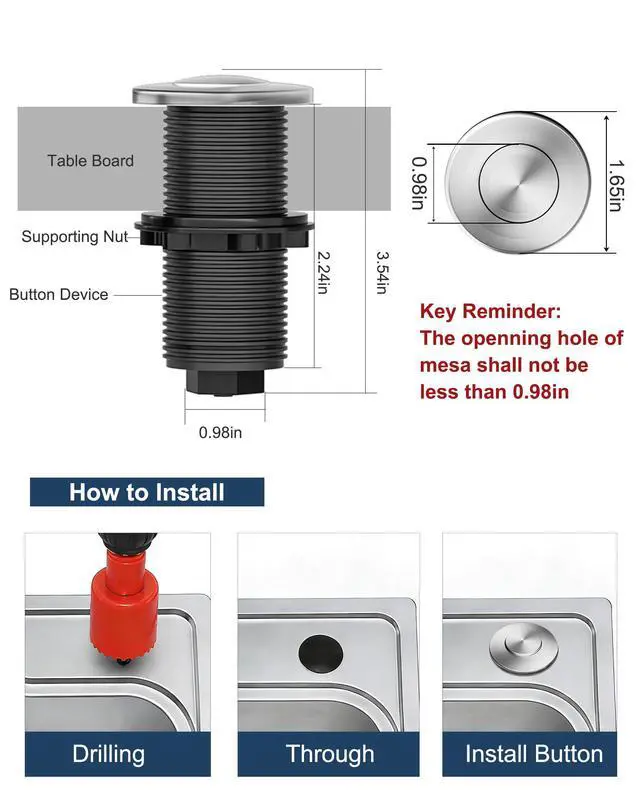 Table Board

Supporting Nut

Button Device

2.24in

3.54in

0.98in

0.98in

1.65in

Key Reminder: The openning hole of mesa shall not be less than 0.98in

How to Install

Drilling

Through

Install Button