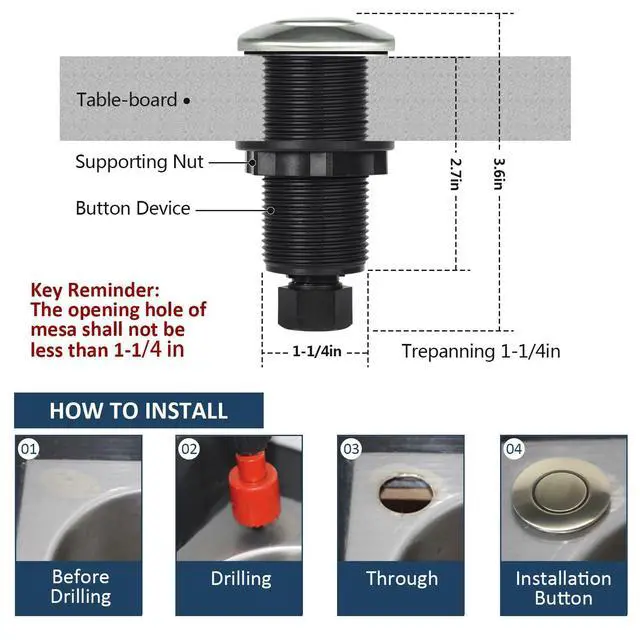 Table-board

Supporting Nut

Button Device

2.7in

3.6in

Key Reminder:
The opening hole of mesa shall not be less than 1-1/4 in

1-1/4in

Trepanning 1-1/4in

HOW TO INSTALL

01
Before Drilling

02
Drilling

03
Through

04
Installation Button