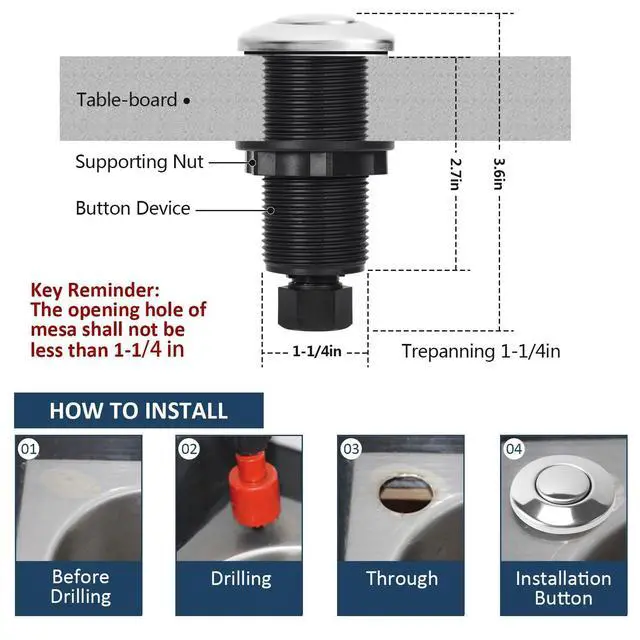 Table-board

Supporting Nut

Button Device

2.7in

3.6in

Key Reminder:
The opening hole of mesa shall not be less than 1-1/4 in

1-1/4in

Trepanning 1-1/4in

HOW TO INSTALL

01
Before Drilling

02
Drilling

03
Through

04
Installation Button