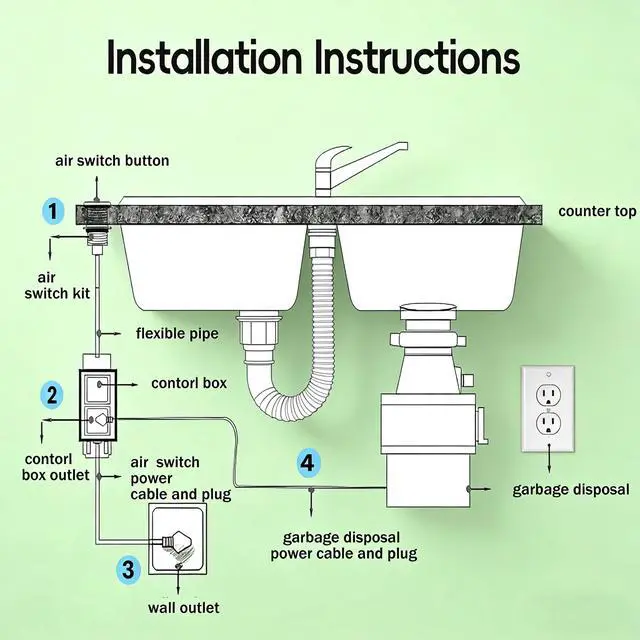 Installation Instructions

air switch button

1

counter top

air switch kit

flexible pipe

2

contorl box

contorl box outlet

air switch power cable and plug

4

garbage disposal

garbage disposal power cable and plug

3

wall outlet