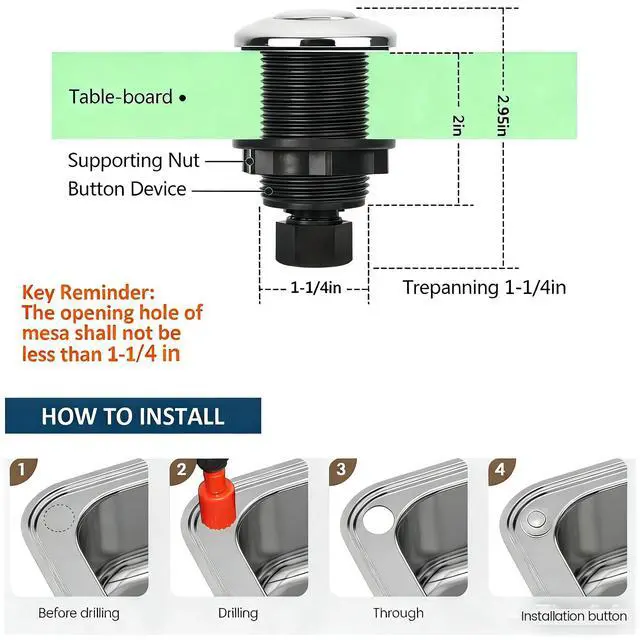 Table-board

Supporting Nut

Button Device

2in

2.95in

1-1/4in

Trepanning 1-1/4in

Key Reminder:
The opening hole of mesa shall not be less than 1-1/4 in

HOW TO INSTALL

1

Before drilling

2

Drilling

3

Through

4

Installation button