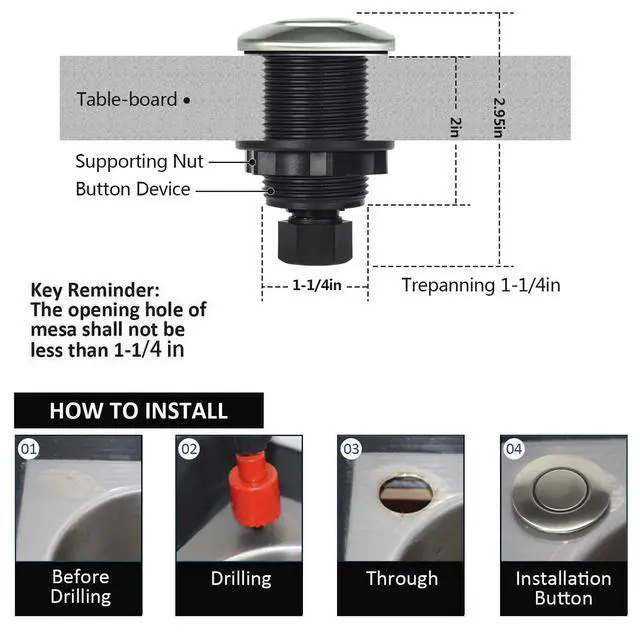 Table-board

Supporting Nut

Button Device

2in

2.95in

1-1/4in

Trepanning 1-1/4in

Key Reminder:
The opening hole of mesa shall not be less than 1-1/4 in

HOW TO INSTALL

01
Before Drilling

02
Drilling

03
Through

04
Installation Button