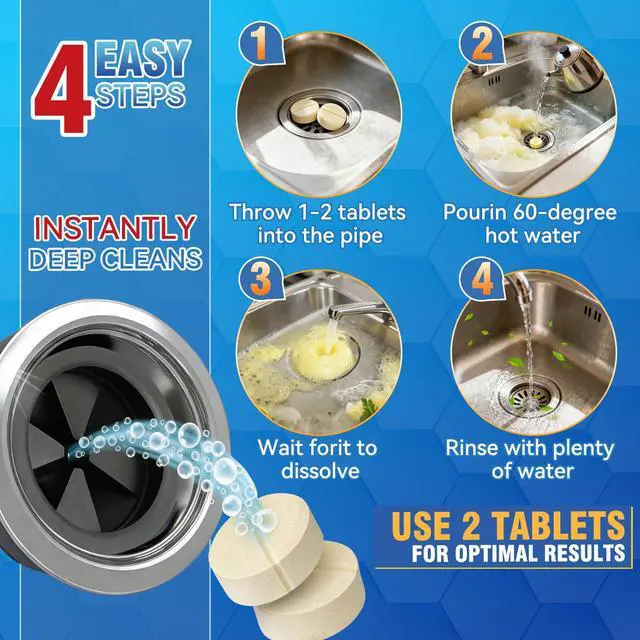 4 EASY STEPS

INSTANTLY DEEP CLEANS

1
Throw 1-2 tablets into the pipe

2
Pourin 60-degree hot water

3
Wait forit to dissolve

4
Rinse with plenty of water

USE 2 TABLETS
FOR OPTIMAL RESULTS